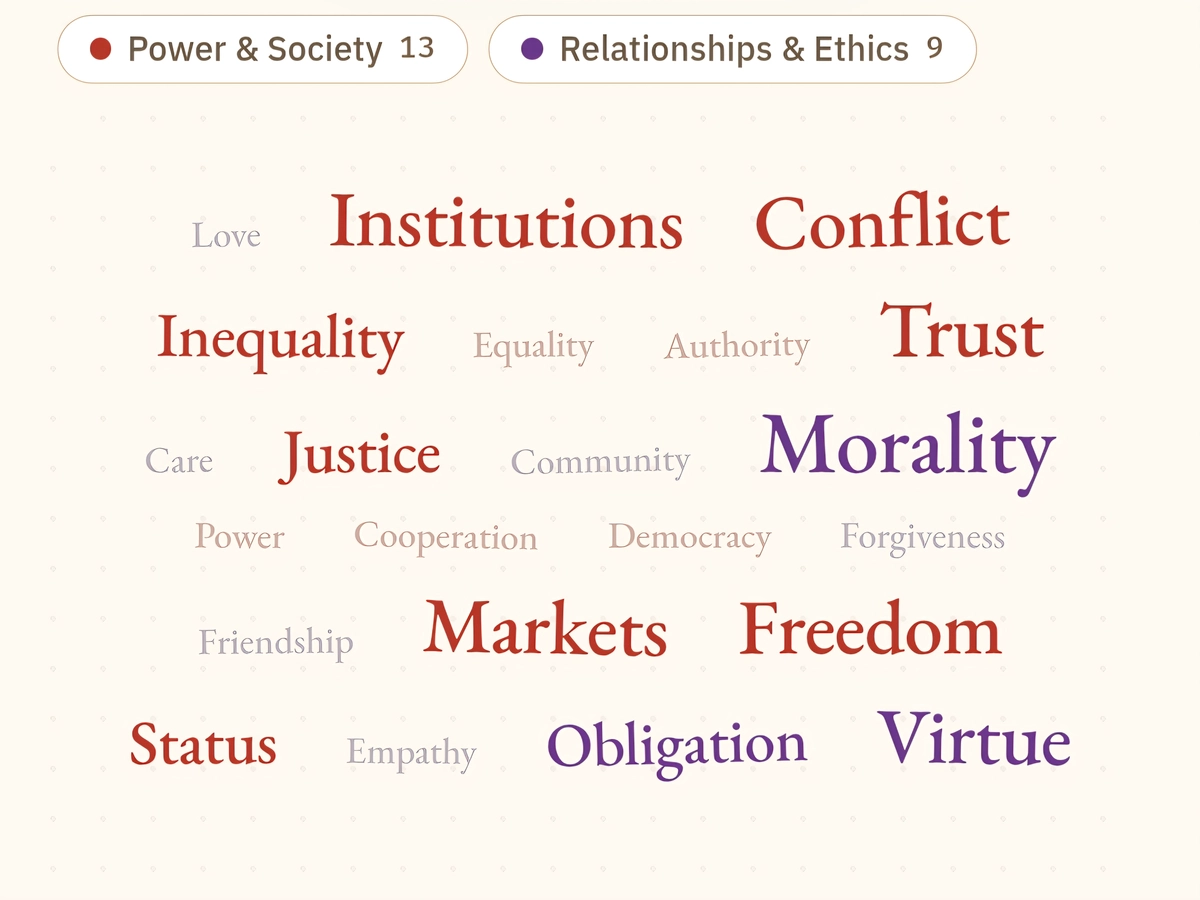 Power & Society 13
Relationships & Ethics 9

Love Institutions Conflict

Inequality Equality Authority Trust

Care Justice Community Morality

Power Cooperation Democracy Forgiveness

Friendship Markets Freedom

Status Empathy Obligation Virtue